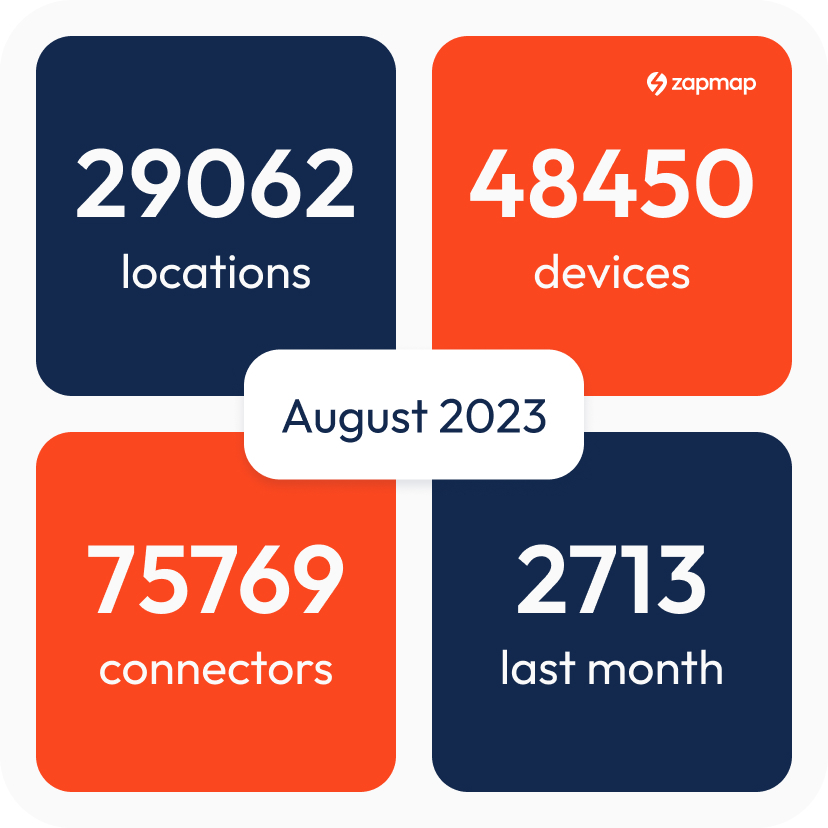 29062
locations

zapmap

48450
devices

August 2023

75769
connectors

2713
last month