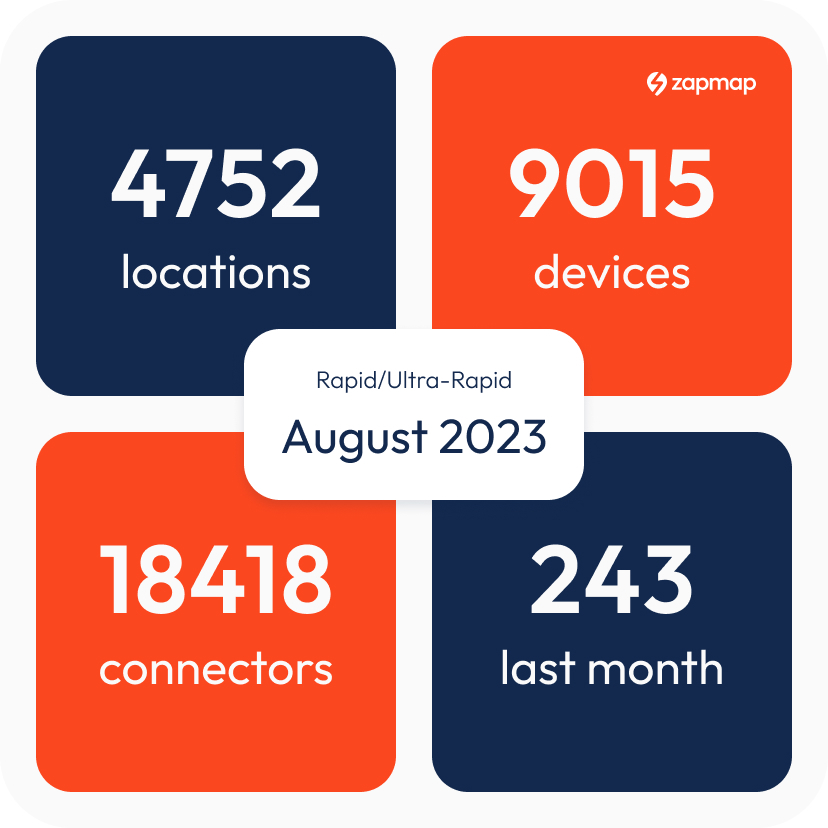 4752
locations

zapmap

9015
devices

Rapid/Ultra-Rapid
August 2023

18418
connectors

243
last month